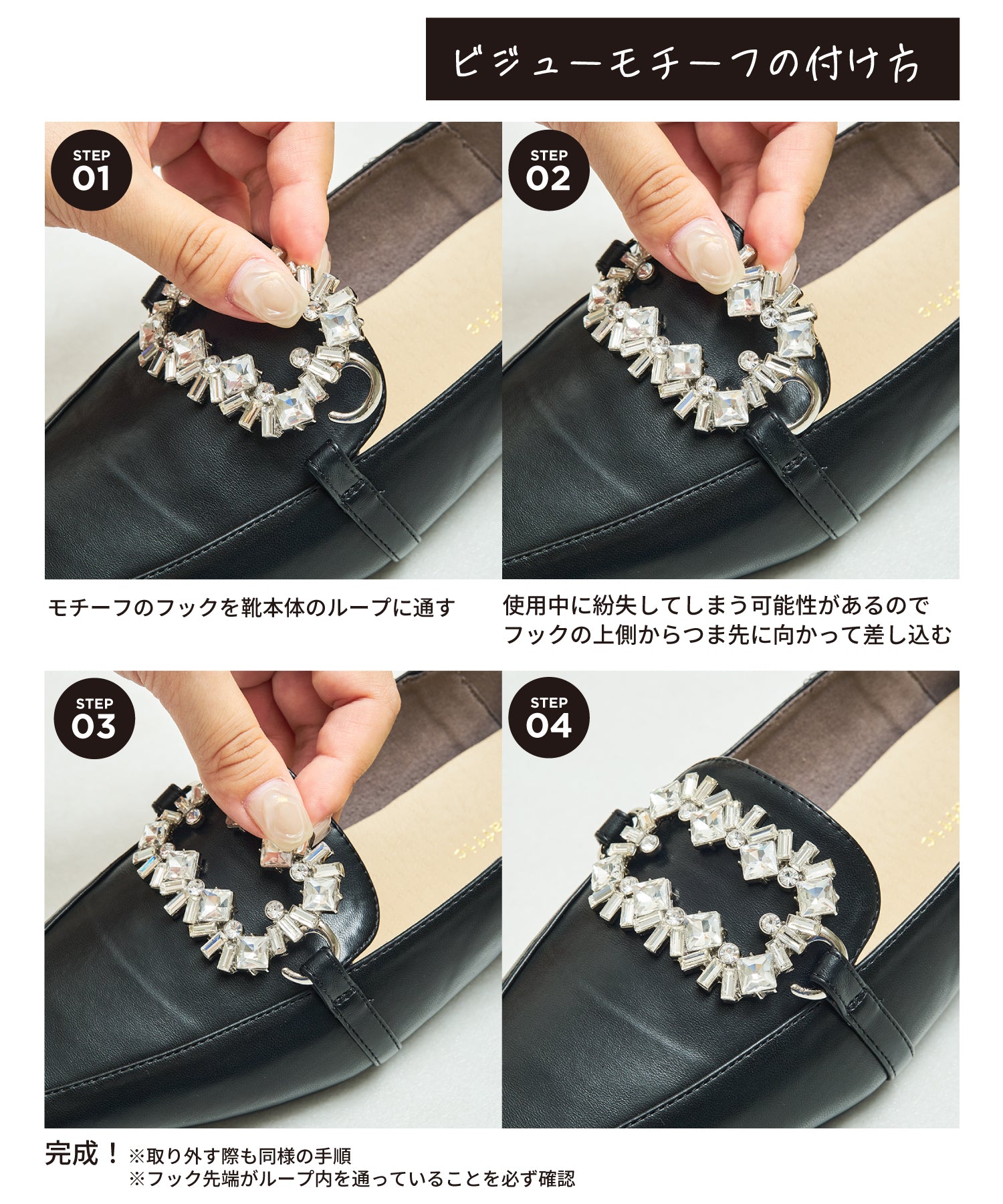 ビジューモチーフの付け方

STEP 01

STEP 02

モチーフのフックを靴本体のループに通す

使用中に紛失してしまう可能性があるので
フックの上側からつま先に向かって差し込む

STEP 03

STEP 04

完成！ ※取り外す際も同様の手順
※フック先端がループ内を通っていることを必ず確認