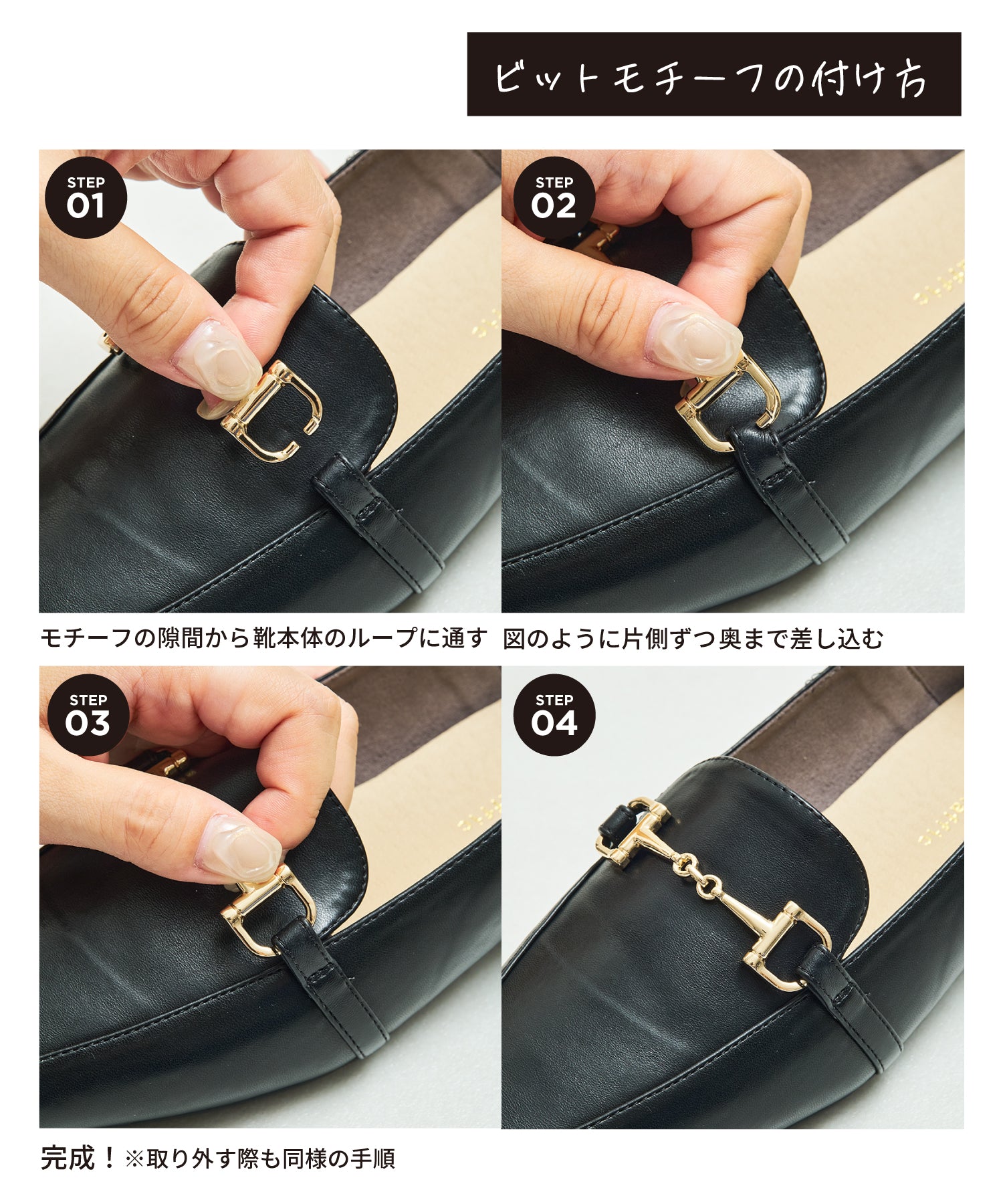 ビットモチーフの付け方

STEP 01

STEP 02

モチーフの隙間から靴本体のループに通す

図のように片側ずつ奥まで差し込む

STEP 03

STEP 04

完成！※取り外す際も同様の手順